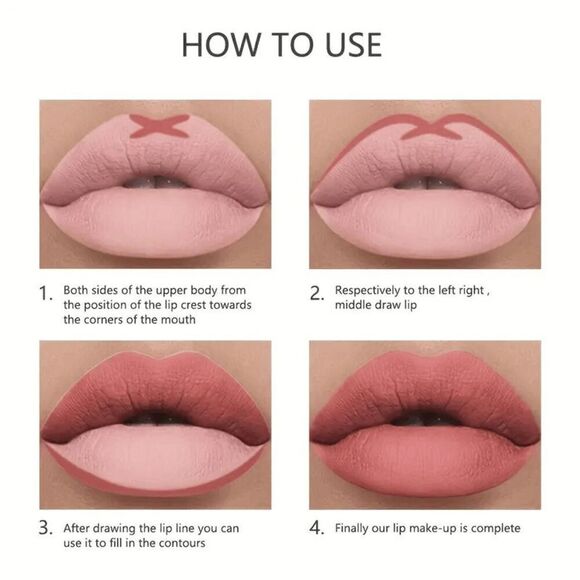 HOW TO USE

1. Both sides of the upper body from the position of the lip crest towards the corners of the mouth

2. Respectively to the left right , middle draw lip

3. After drawing the lip line you can use it to fill in the contours

4. Finally our lip make-up is complete